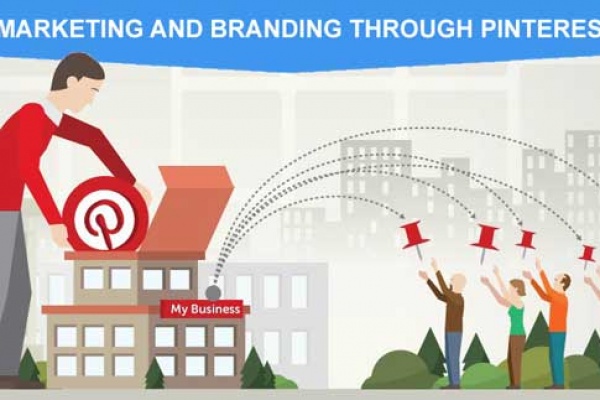 MARKETING AND BRANDING THROUGH PINTERES

My Business